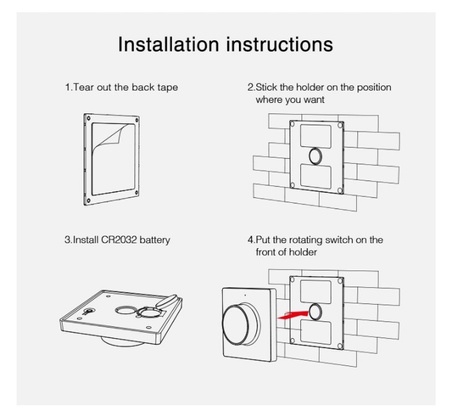 Installation instructions

1.Tear out the back tape

2.Stick the holder on the position where you want

3.Install CR2032 battery

4.Put the rotating switch on the front of holder