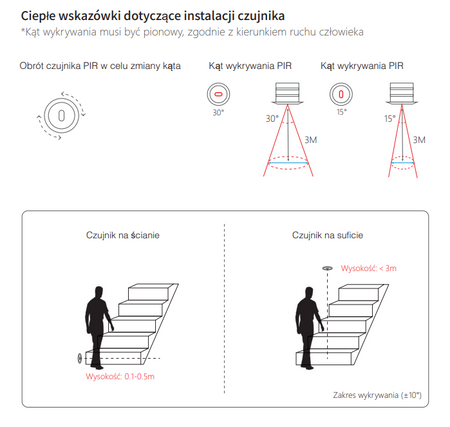 Ciepłe wskazówki dotyczące instalacji czujnika
*Kąt wykrywania musi być pionowy, zgodnie z kierunkiem ruchu człowieka

Obrót czujnika PIR w celu zmiany kąta

Kąt wykrywania PIR

30°

30°

3M

Kąt wykrywania PIR

15°

15°

3M

Czujnik na ścianie

Wysokość: 0.1-0.5m

Czujnik na suficie

Wysokość: < 3m

Zakres wykrywania (±10°)